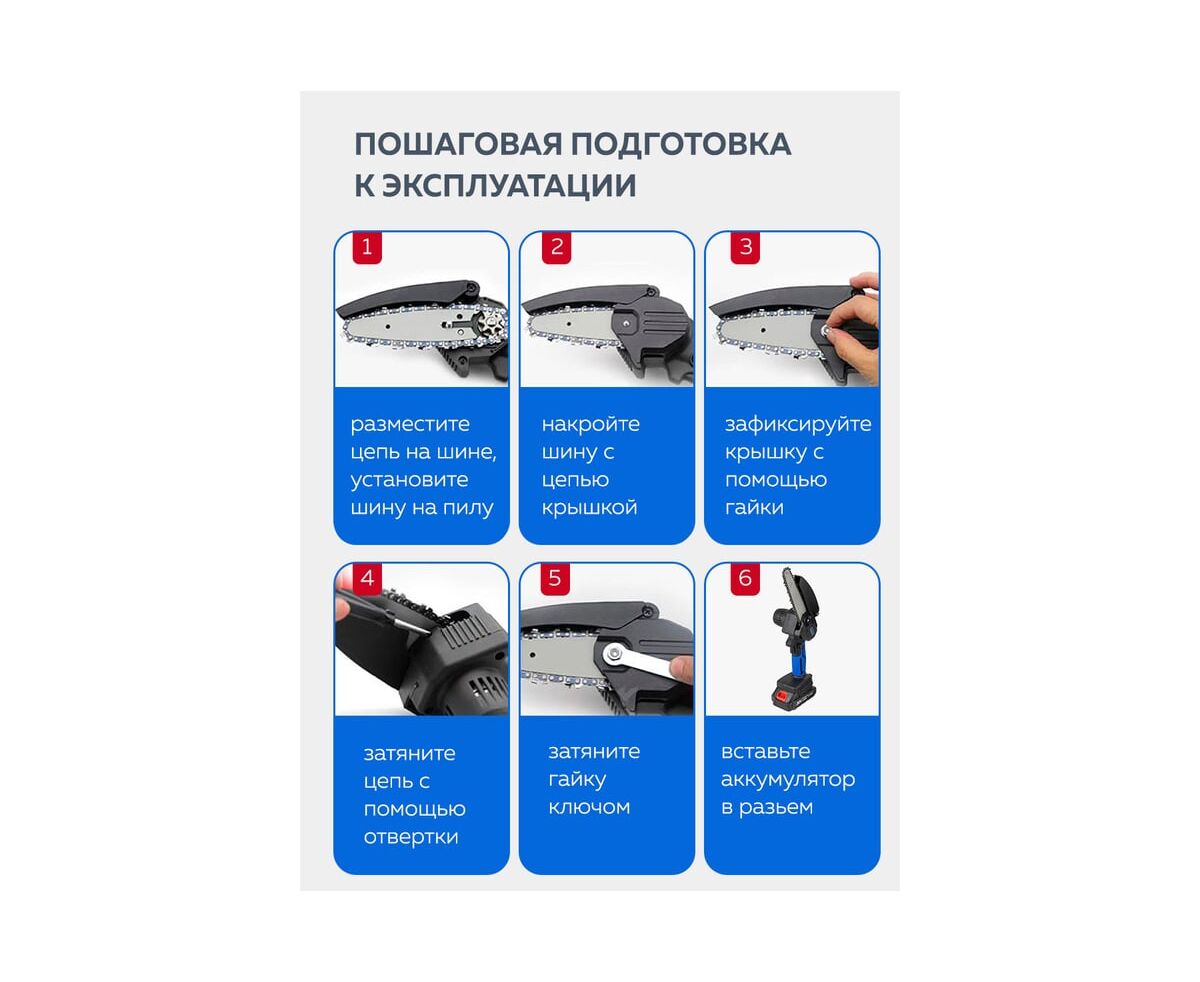 ПОШАГОВАЯ ПОДГОТОВКА К ЭКСПЛУАТАЦИИ

1

разместите цепь на шине, установите шину на пилу

2

накройте шину с цепью крышкой

3

зафиксируйте крышку с помощью гайки

4

затяните цепь с помощью отвертки

5

затяните гайку ключом

6

вставьте аккумулятор в разьем