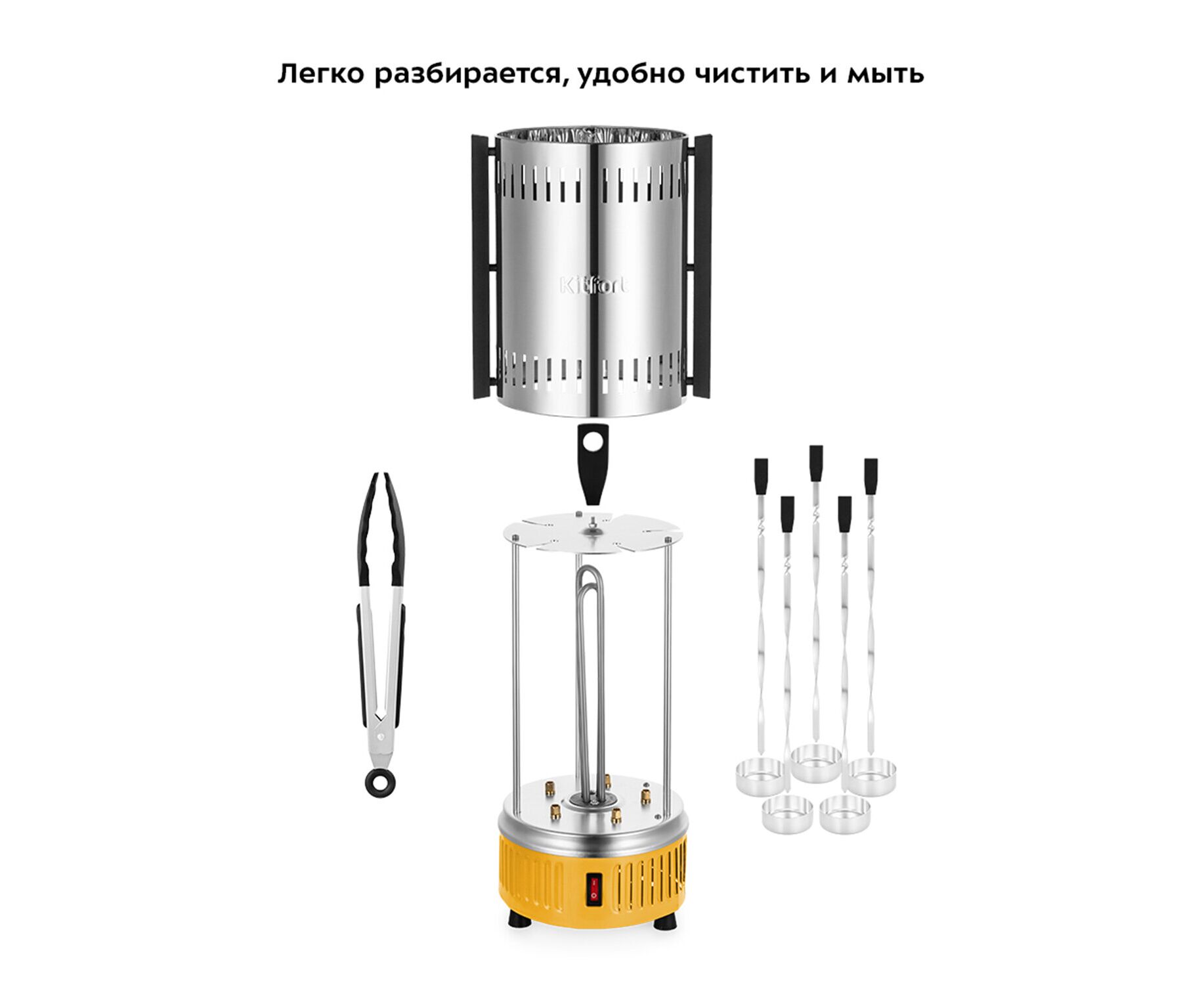 Легко разбирается, удобно чистить и мыть

Kitfort