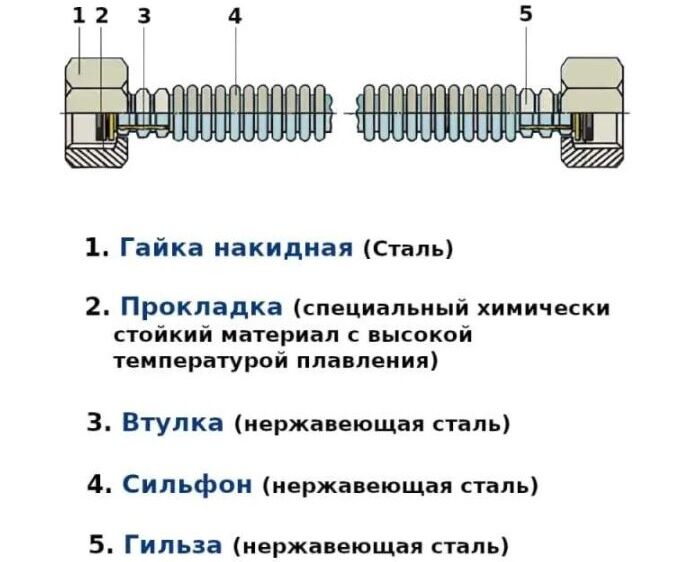 1 2 3 4 5

1. Гайка накидная (Сталь)

2. Прокладка (специальный химически стойкий материал с высокой температурой плавления)

3. Втулка (нержавеющая сталь)

4. Сильфон (нержавеющая сталь)

5. Гильза (нержавеющая сталь)