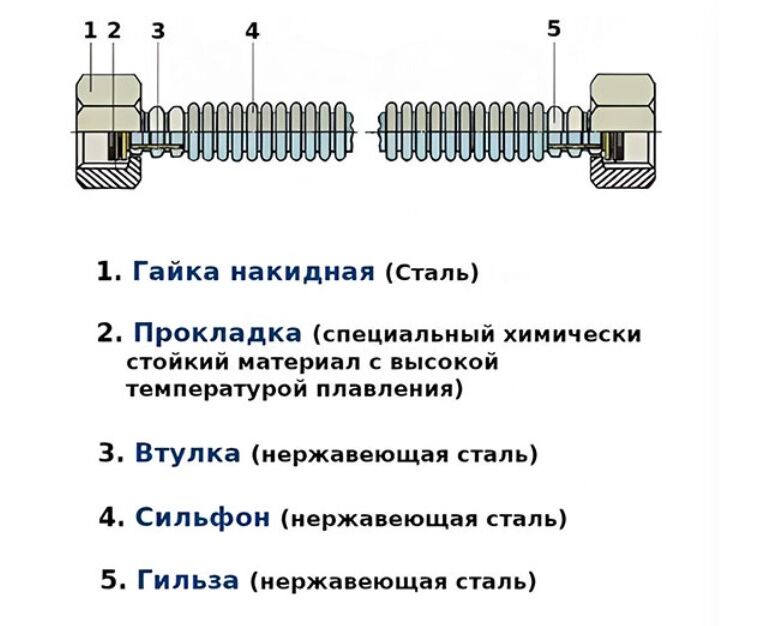 1 2 3 4 5

1. Гайка накидная (Сталь)

2. Прокладка (специальный химически стойкий материал с высокой температурой плавления)

3. Втулка (нержавеющая сталь)

4. Сильфон (нержавеющая сталь)

5. Гильза (нержавеющая сталь)